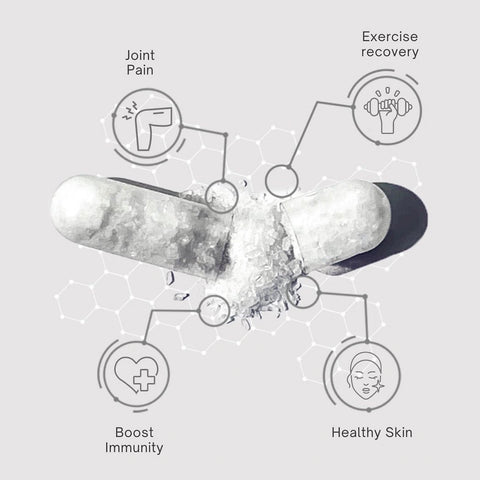 Joint Pain

Exercise recovery

Boost Immunity

Healthy Skin